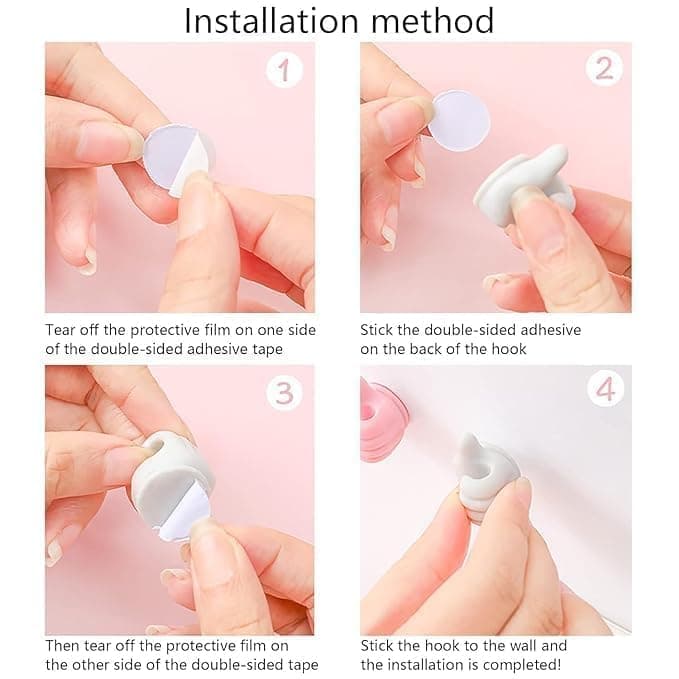 Installation method

1

Tear off the protective film on one side of the double-sided adhesive tape

2

Stick the double-sided adhesive on the back of the hook

3

Then tear off the protective film on the other side of the double-sided tape

4

Stick the hook to the wall and the installation is completed!