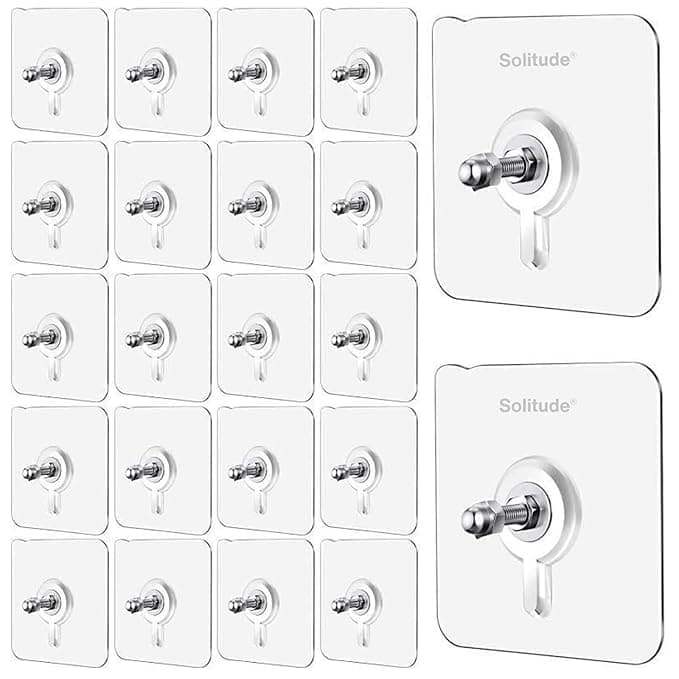 Solitude®

Solitude®