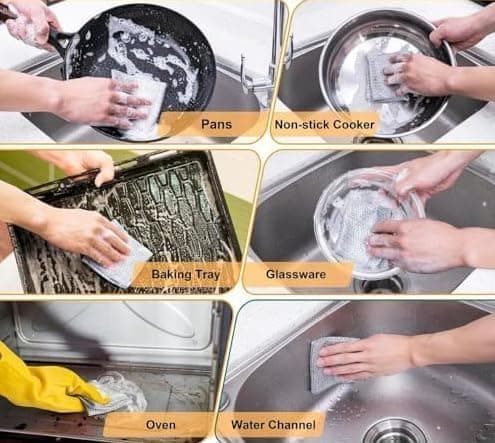 Pans

Non-stick Cooker

Baking Tray

Glassware

Oven

Water Channel