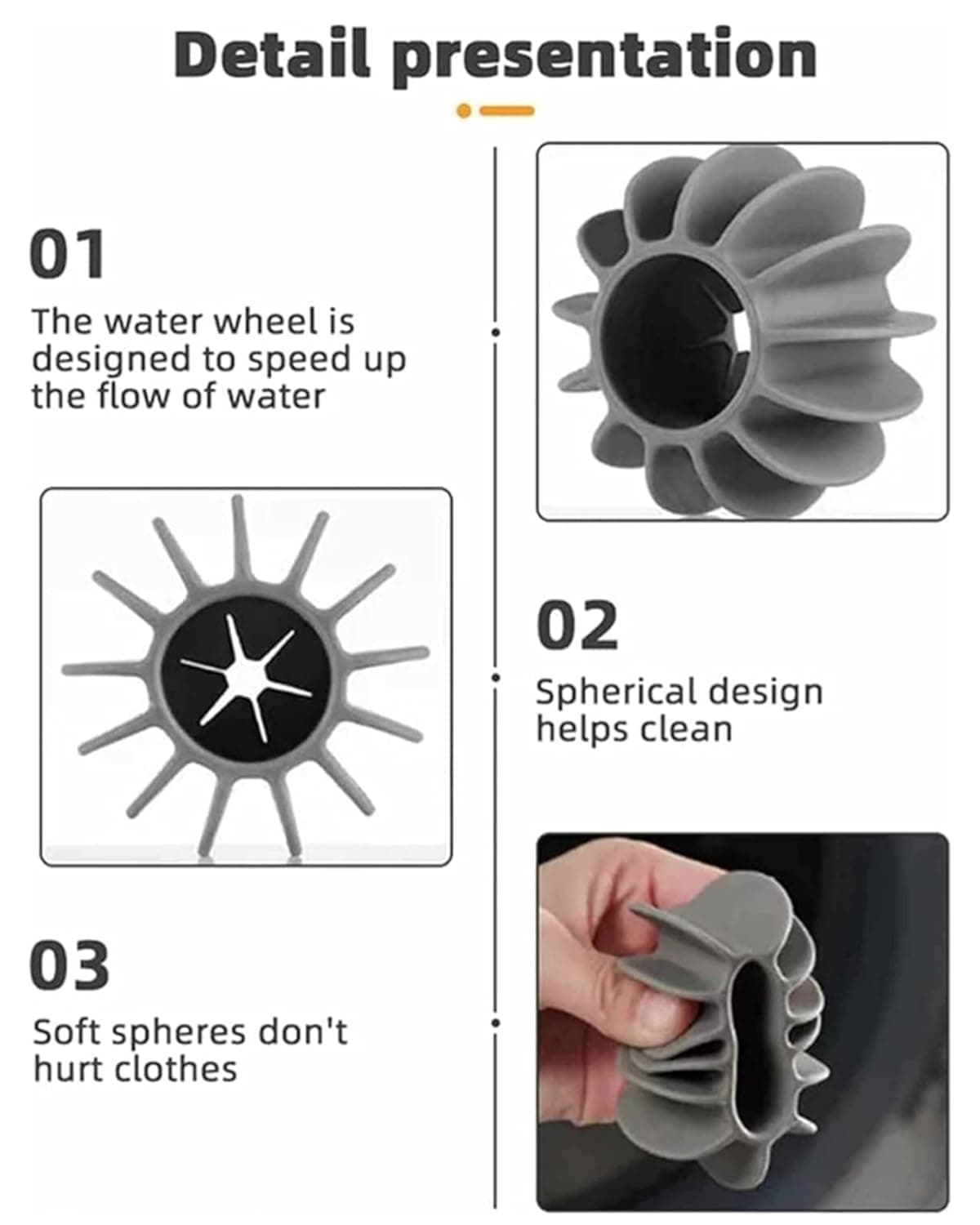 Detail presentation

01

The water wheel is designed to speed up the flow of water

02

Spherical design helps clean

03

Soft spheres don't hurt clothes