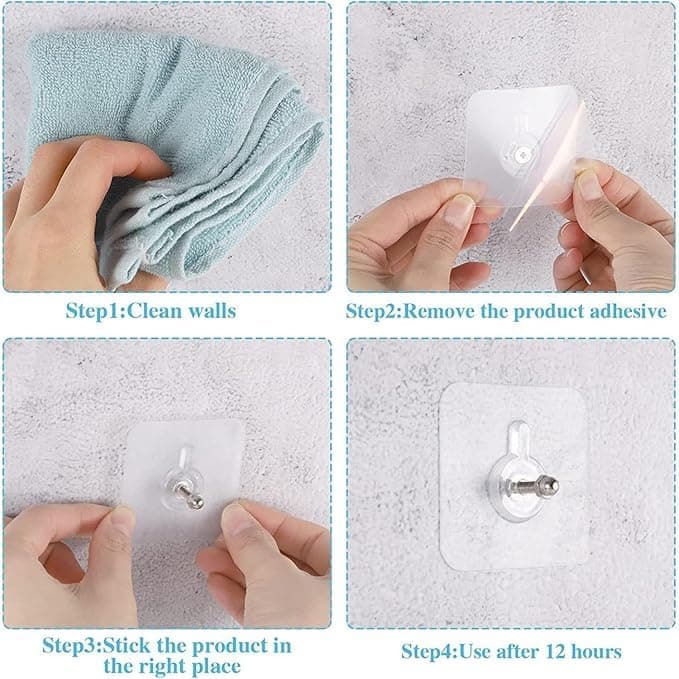 Step1:Clean walls

Step2:Remove the product adhesive

Step3:Stick the product in the right place

Step4:Use after 12 hours