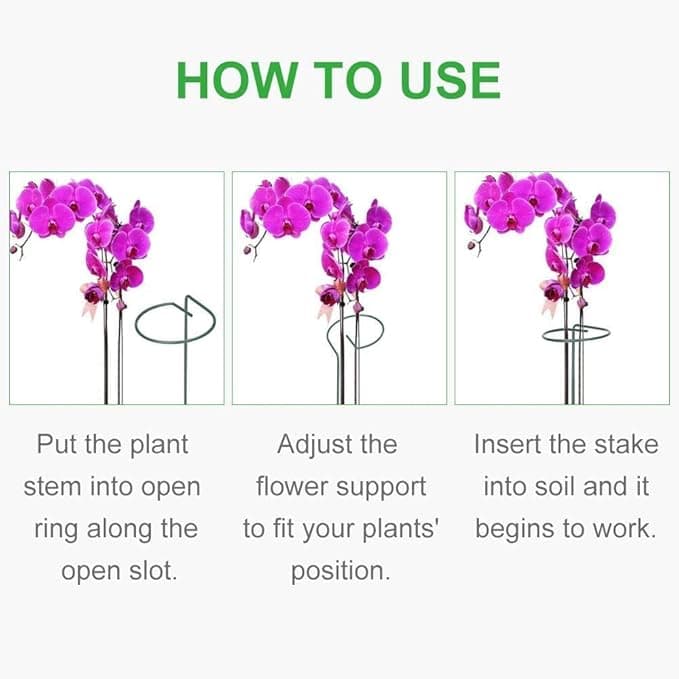 HOW TO USE

Put the plant stem into open ring along the open slot.

Adjust the flower support to fit your plants' position.

Insert the stake into soil and it begins to work.