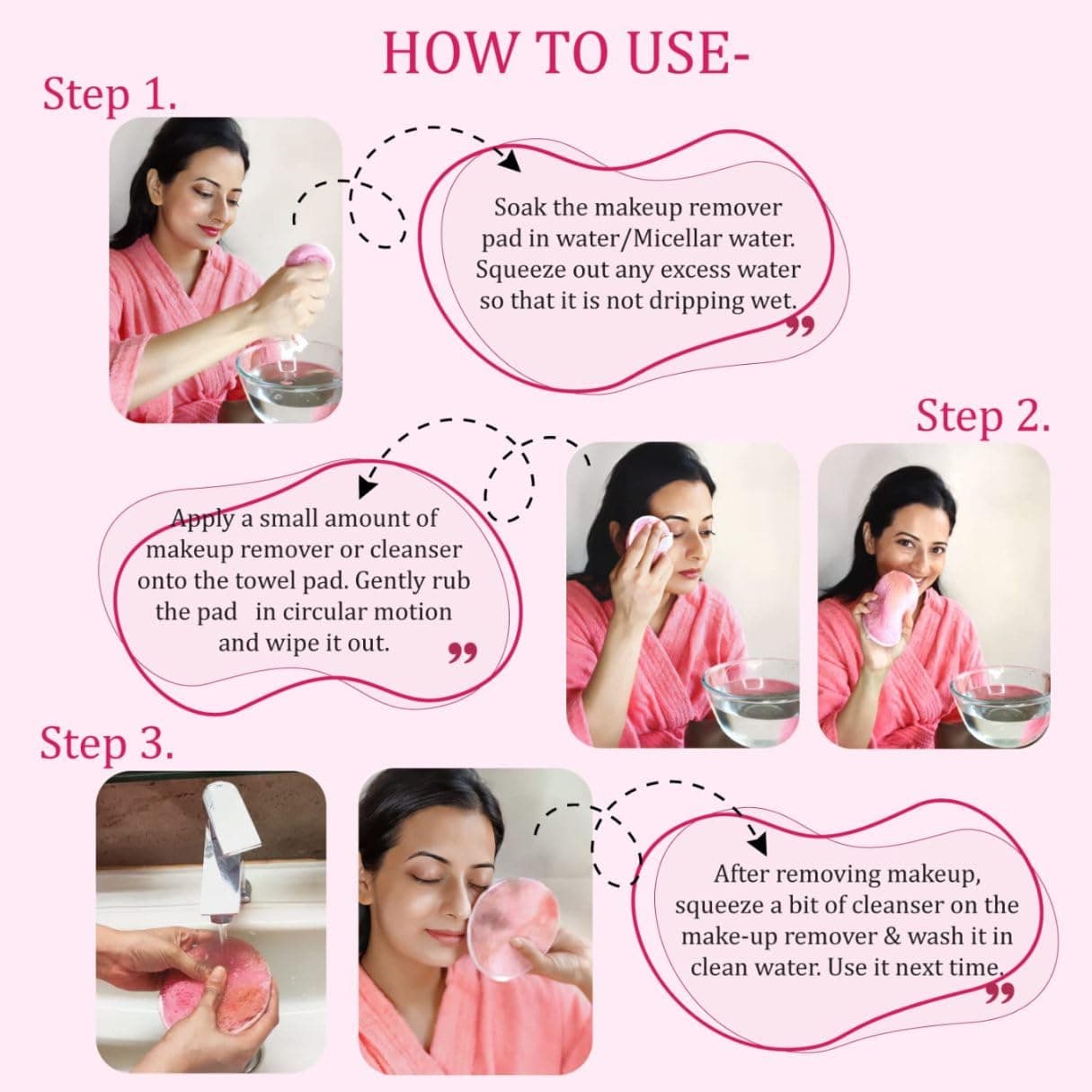 HOW TO USE-

Step 1.

Soak the makeup remover pad in water/Micellar water. Squeeze out any excess water so that it is not dripping wet.

Step 2.

Apply a small amount of makeup remover or cleanser onto the towel pad. Gently rub the pad in circular motion and wipe it out.

Step 3.

After removing makeup, squeeze a bit of cleanser on the make-up remover & wash it in clean water. Use it next time.