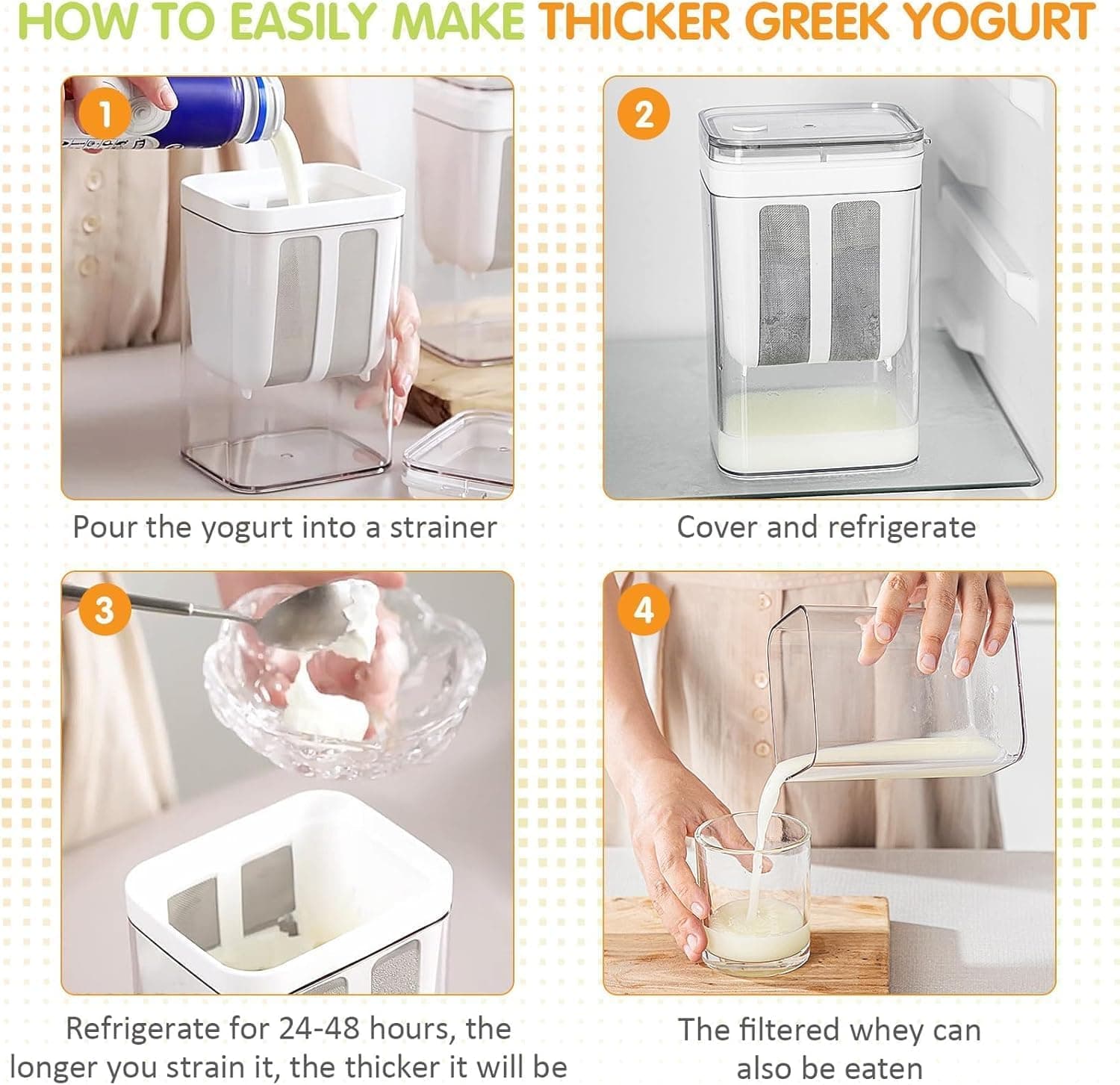 HOW TO EASILY MAKE THICKER GREEK YOGURT

1

Pour the yogurt into a strainer

2

Cover and refrigerate

3

Refrigerate for 24-48 hours, the longer you strain it, the thicker it will be

4

The filtered whey can also be eaten